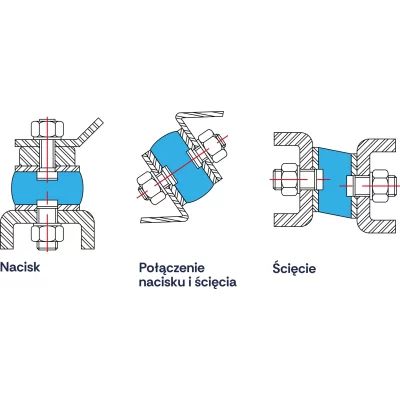 Nacisk

Połączenie nacisku i ścięcia

Ścięcie