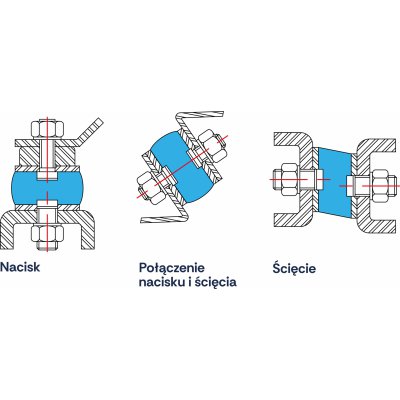 Nacisk

Połączenie nacisku i ścięcia

Ścięcie